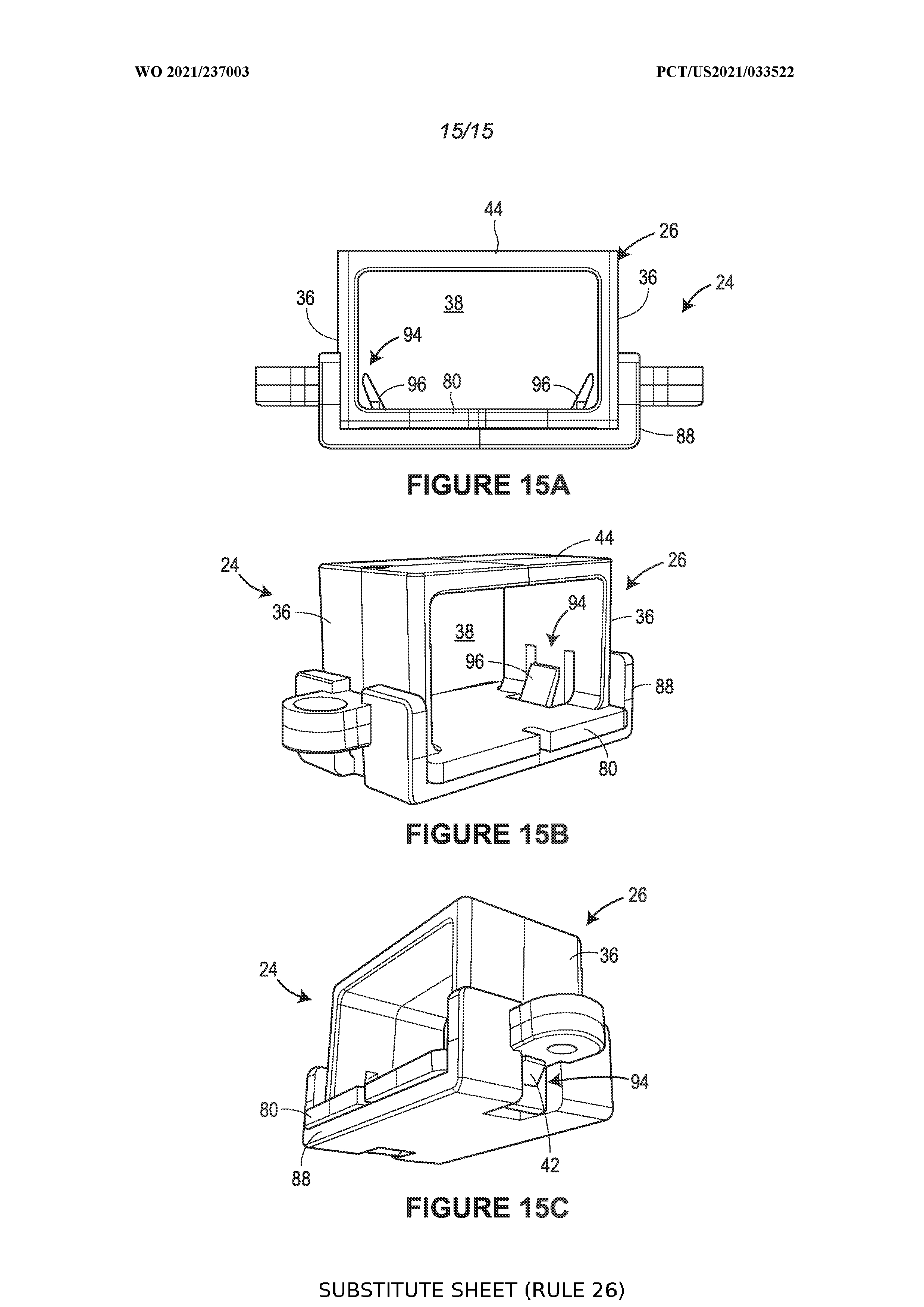 WO 2021/237003

PCT/US2021/033522

15/15

44
26
36
24
36
38
94
96
80
96
88

FIGURE 15A

44
24
26
36
94
36
38
96
88
80

FIGURE 15B

26
36
24
94
80
42
88

FIGURE 15C

SUBSTITUTE SHEET (RULE 26)